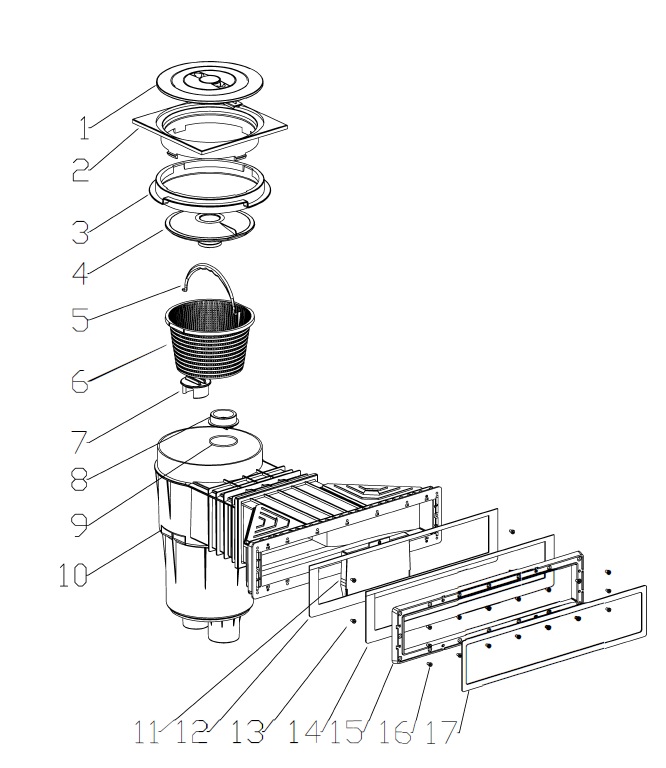 1
2
3
4
5
6
7
8
9
10
11 12 13 14 15 16 17