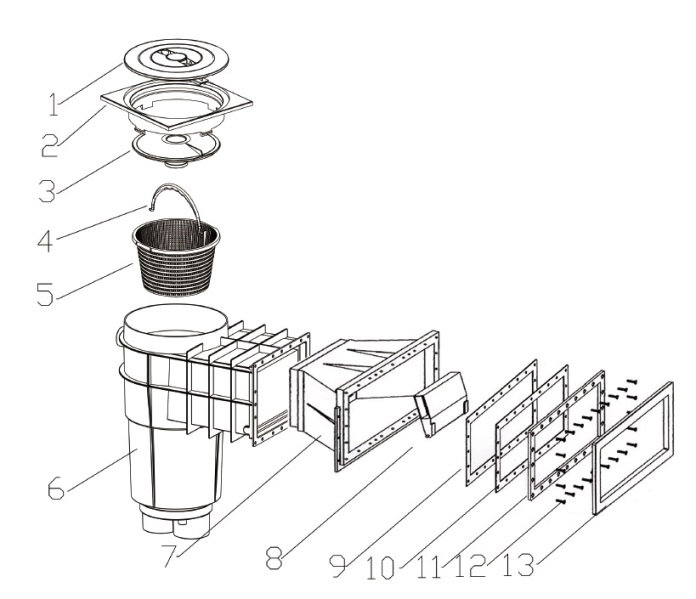 1
2
3
4
5
6
7
8
9
10
11
12
13